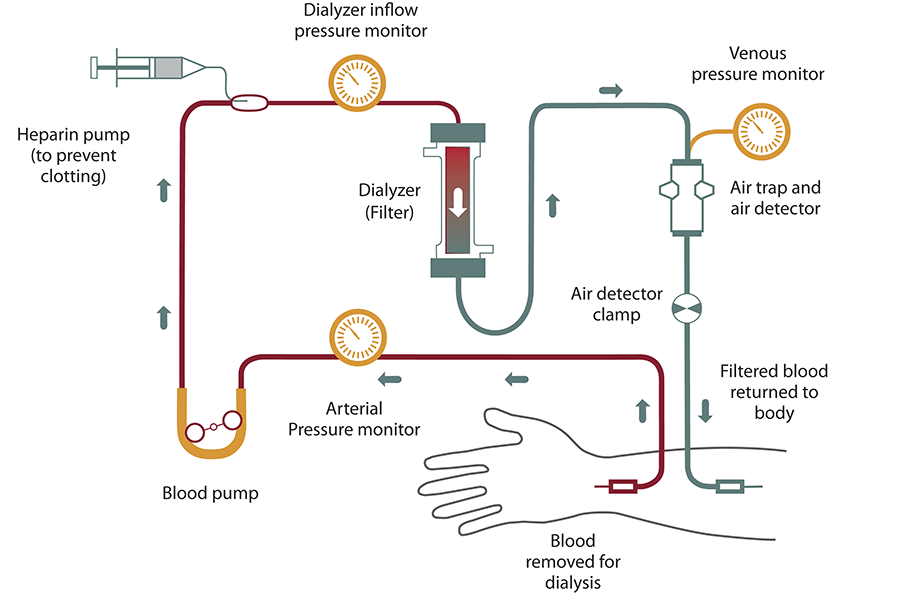 Dialyzer inflow pressure monitor

Venous pressure monitor

Heparin pump (to prevent clotting)

Dialyzer (Filter)

Air trap and air detector

Air detector clamp

Filtered blood returned to body

Arterial Pressure monitor

Blood pump

Blood removed for dialysis