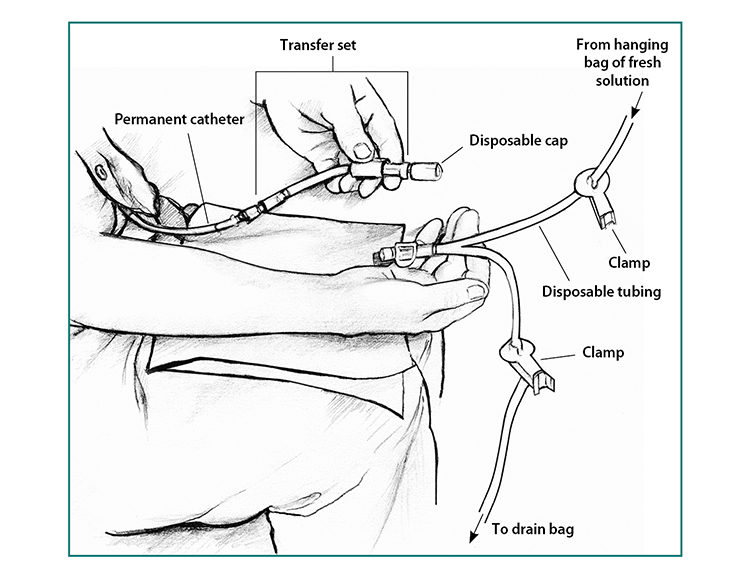 Transfer set

From hanging bag of fresh solution

Permanent catheter

Disposable cap

Clamp

Disposable tubing

Clamp

To drain bag