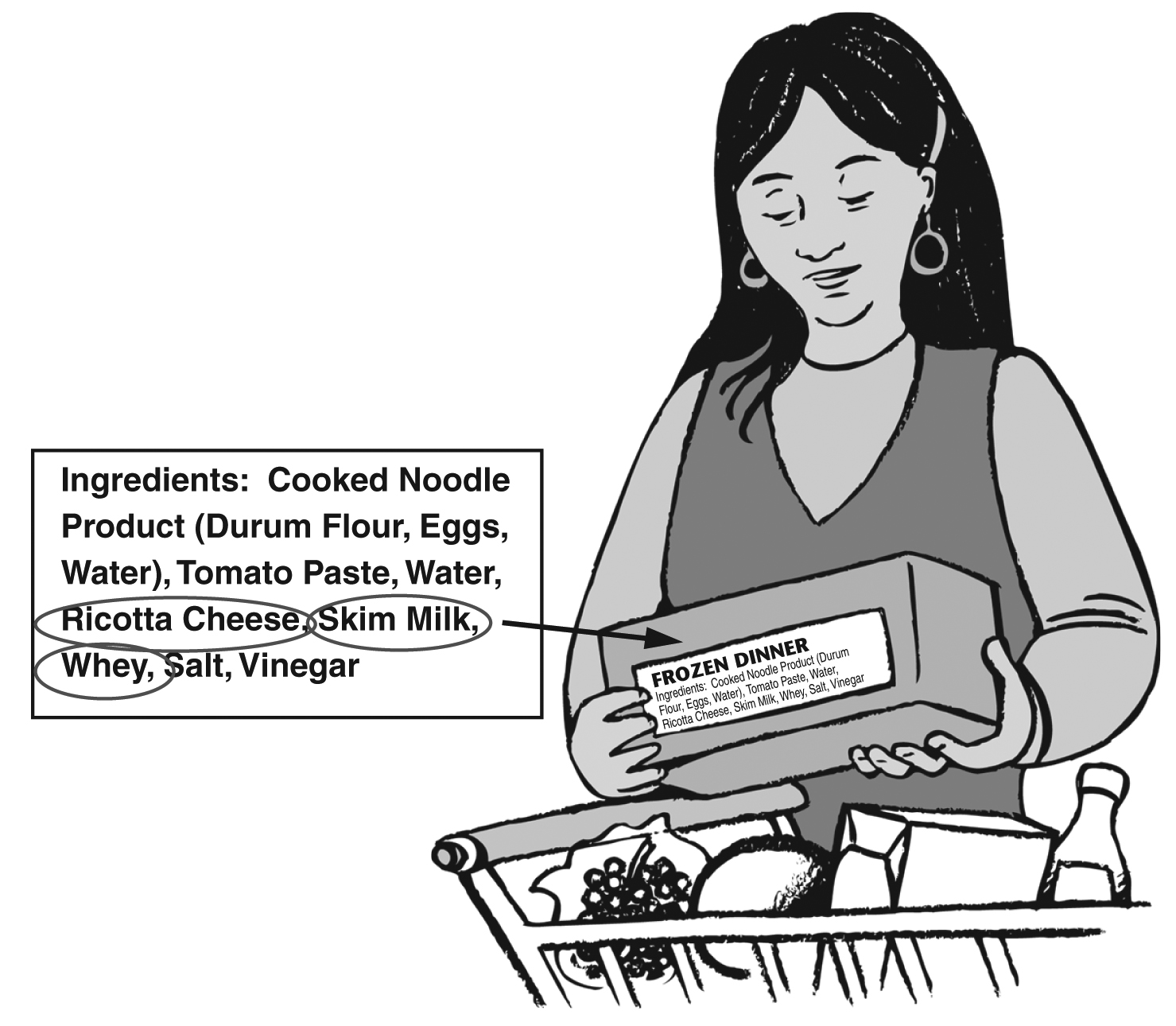 Ingredients: Cooked Noodle Product (Durum Flour, Eggs, Water), Tomato Paste, Water, Ricotta Cheese, Skim Milk, Whey, Salt, Vinegar

FROZEN DINNER
Ingredients: Cooked Noodle Product (Durum Flour, Eggs, Water), Tomato Paste, Water, Ricotta Cheese, Skim Milk, Whey, Salt, Vinegar