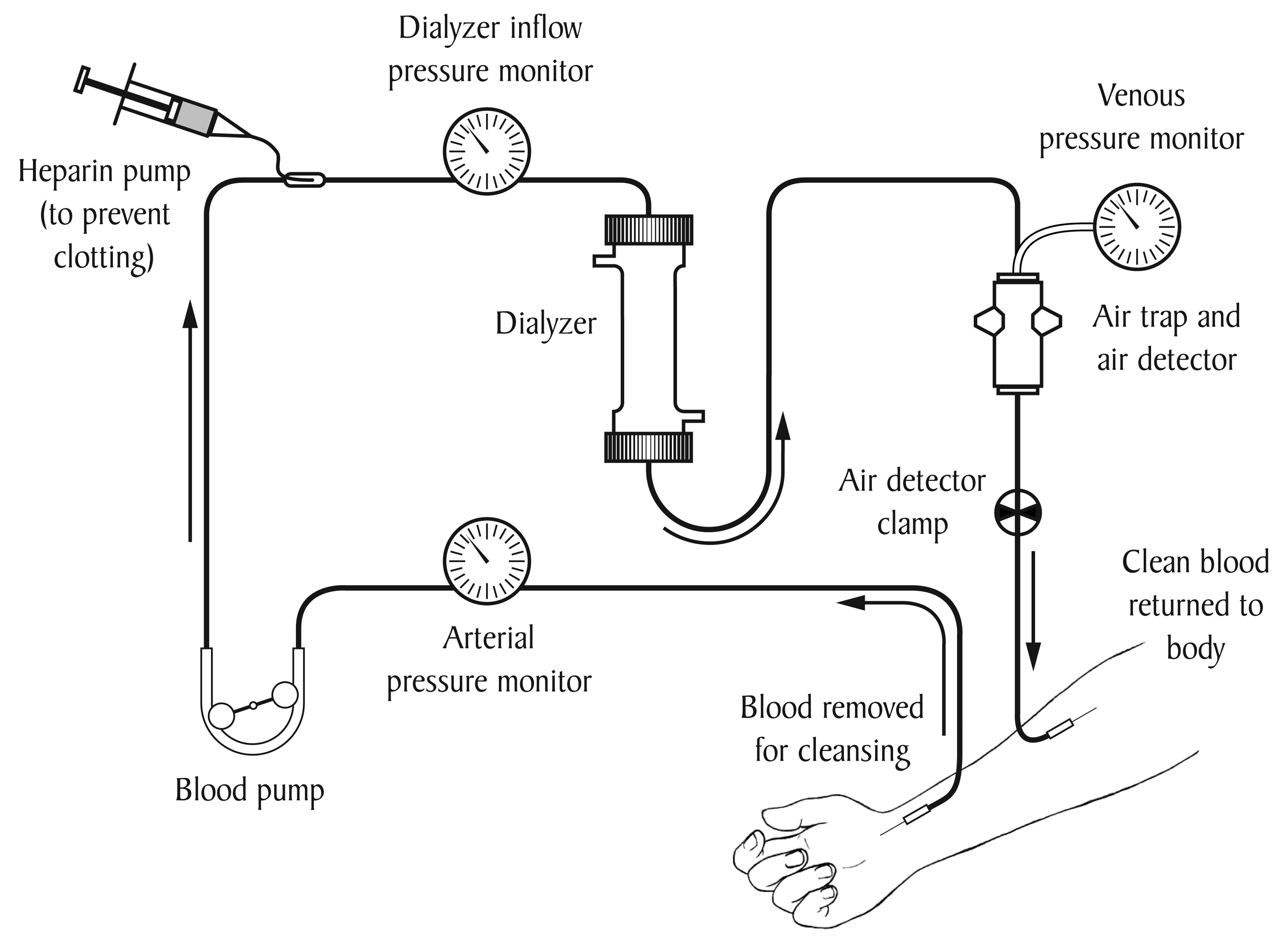 Dialyzer inflow pressure monitor

Venous pressure monitor

Heparin pump (to prevent clotting)

Dialyzer

Air trap and air detector

Air detector clamp

Clean blood returned to body

Arterial pressure monitor

Blood removed for cleansing

Blood pump